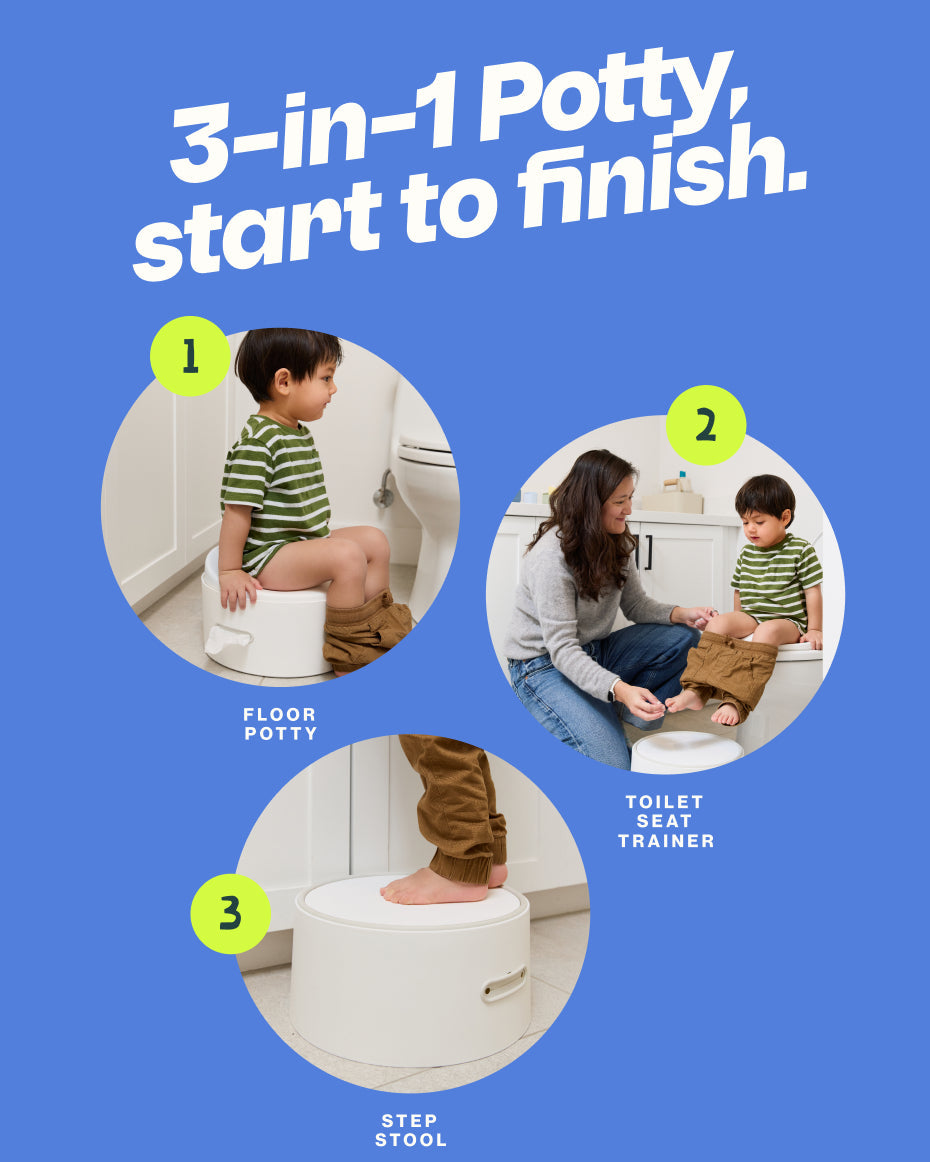 3-in-1 Potty, start to finish.

1

FLOOR POTTY

2

TOILET SEAT TRAINER

3

STEP STOOL